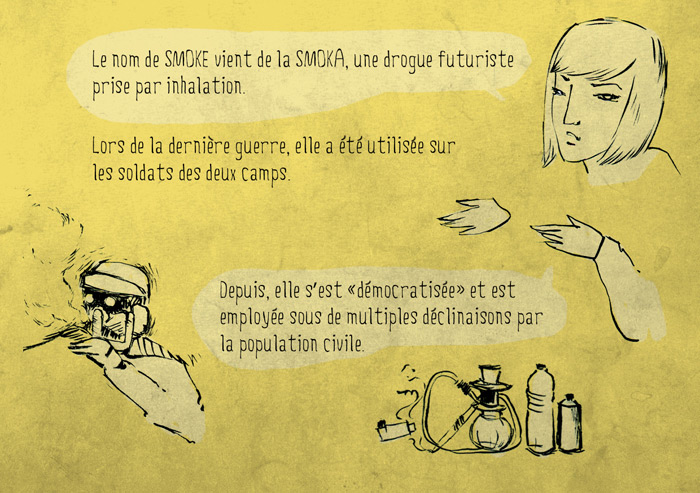 Le nom de SMOKE vient de la SMOKA, une drogue futuriste prise par inhalation.

Lors de la dernière guerre, elle a été utilisée sur les soldats des deux camps.

Depuis, elle s'est «démocratisée» et est employée sous de multiples déclinaisons par la population civile.